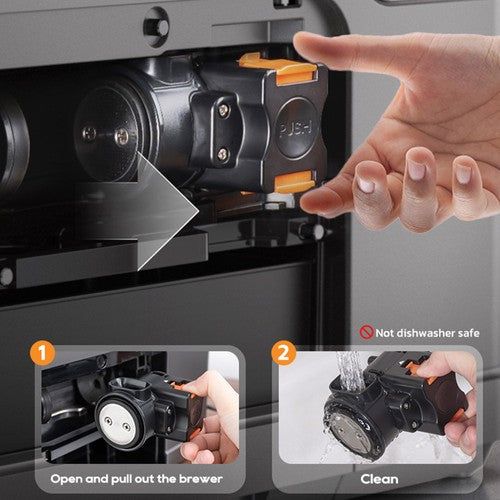 PUSH

Not dishwasher safe

1

Open and pull out the brewer

2

Clean