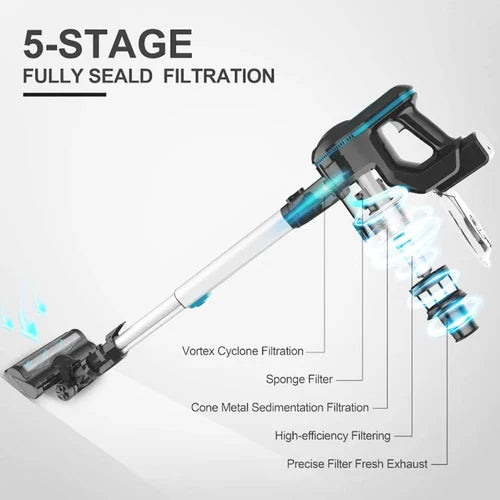 5-STAGE
FULLY SEALD FILTRATION

Vortex Cyclone Filtration

Sponge Filter

Cone Metal Sedimentation Filtration

High-efficiency Filtering

Precise Filter Fresh Exhaust